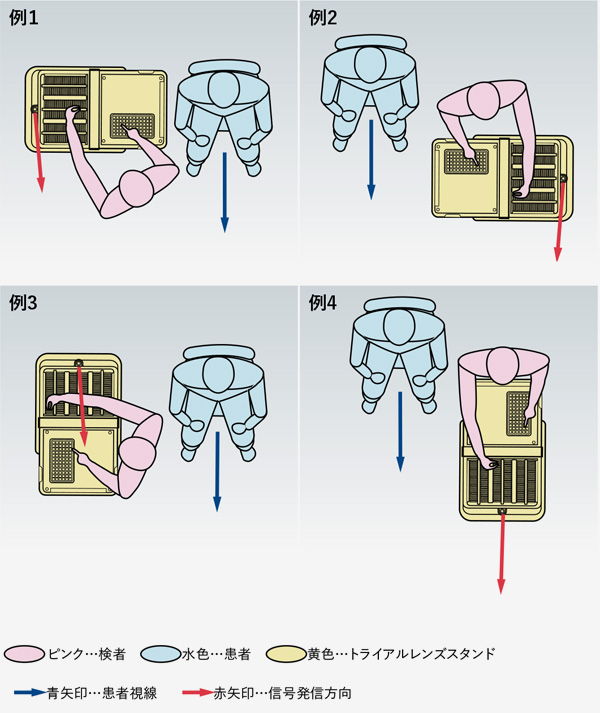 例1

例2

例3

例4

ピンク…検者　水色…患者　黄色…トライアルレンズスタンド

青矢印…患者視線　赤矢印…信号発信方向