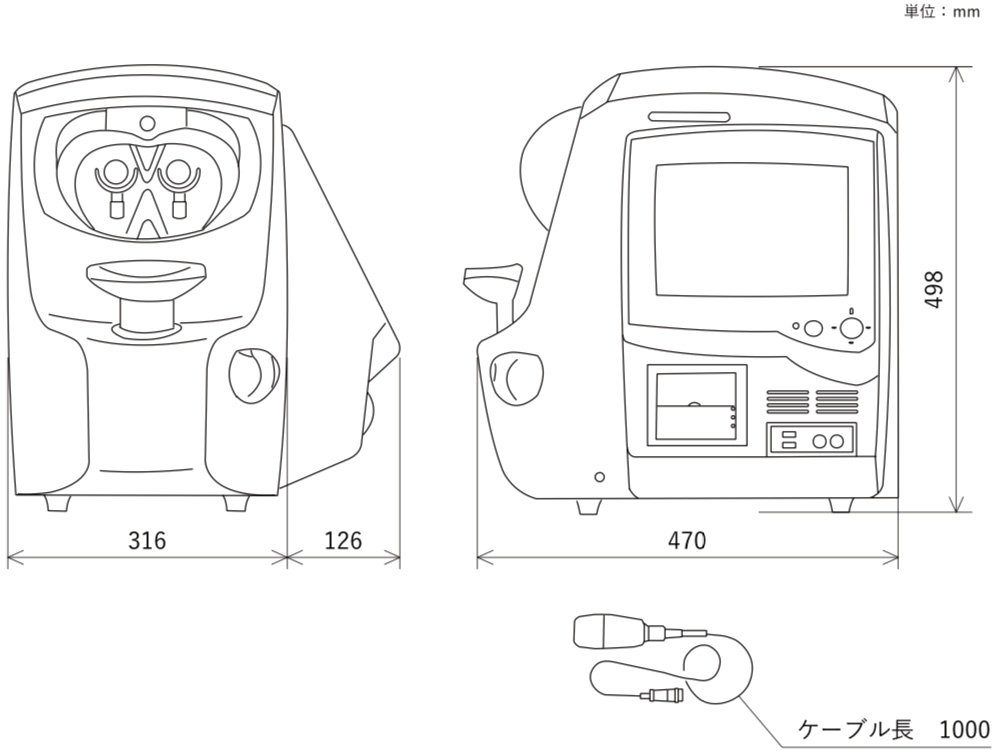 単位：mm

498

316

126

470

ケーブル長　1000