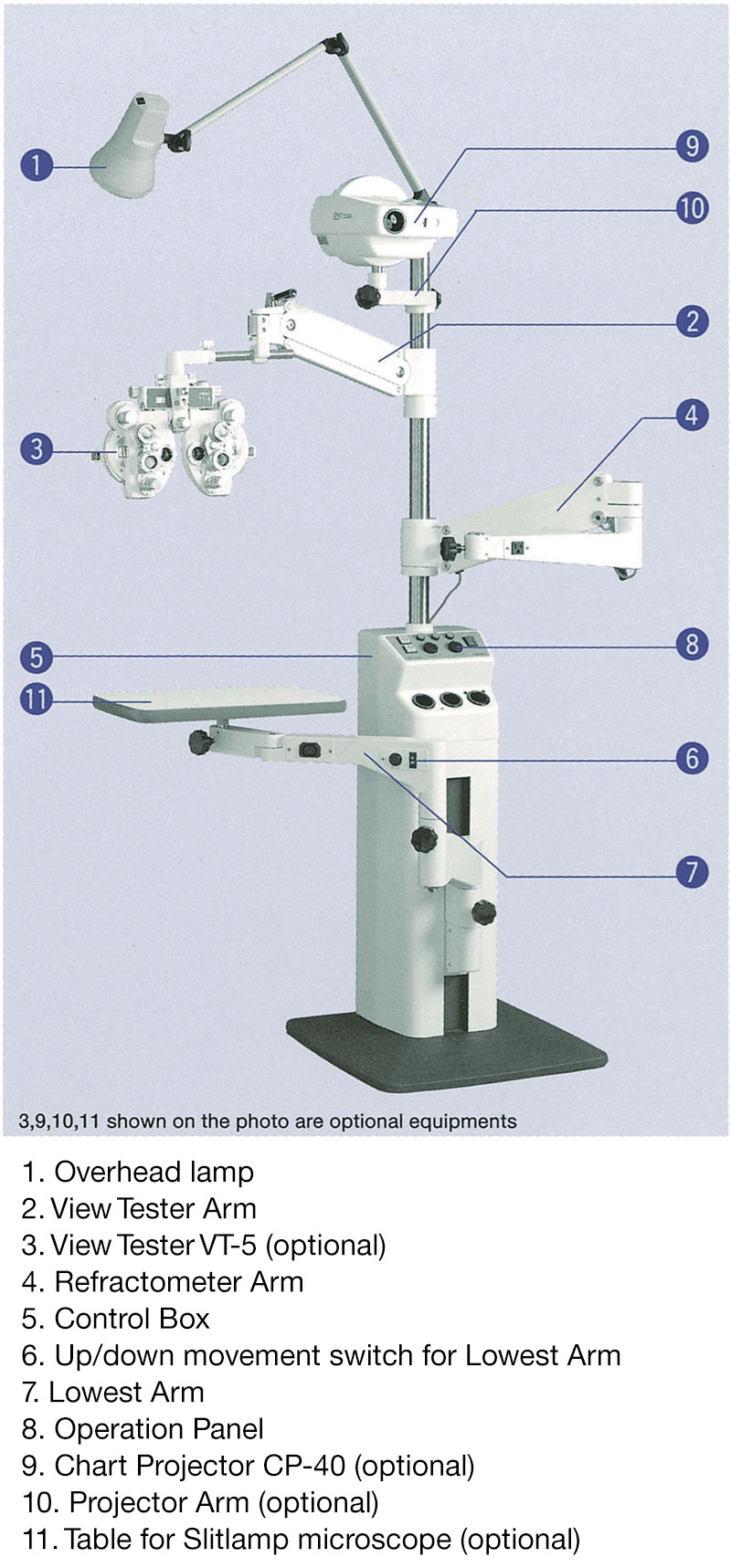 1
9
10
2
3
4
5
8
11
6
7

3,9,10,11 shown on the photo are optional equipments

1. Overhead lamp
2. View Tester Arm
3. View Tester VT-5 (optional)
4. Refractometer Arm
5. Control Box
6. Up/down movement switch for Lowest Arm
7. Lowest Arm
8. Operation Panel
9. Chart Projector CP-40 (optional)
10. Projector Arm (optional)
11. Table for Slitlamp microscope (optional)